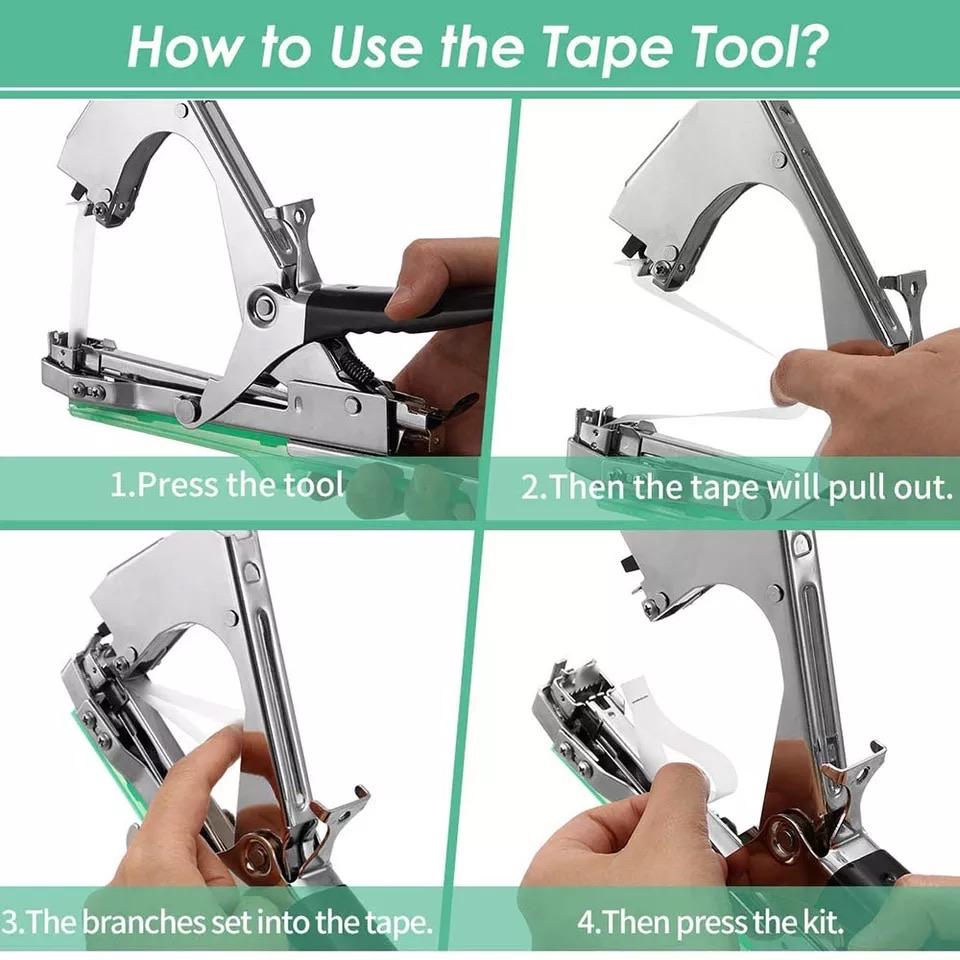 How to Use the Tape Tool?

1.Press the tool

2.Then the tape will pull out.

3.The branches set into the tape.

4.Then press the kit.