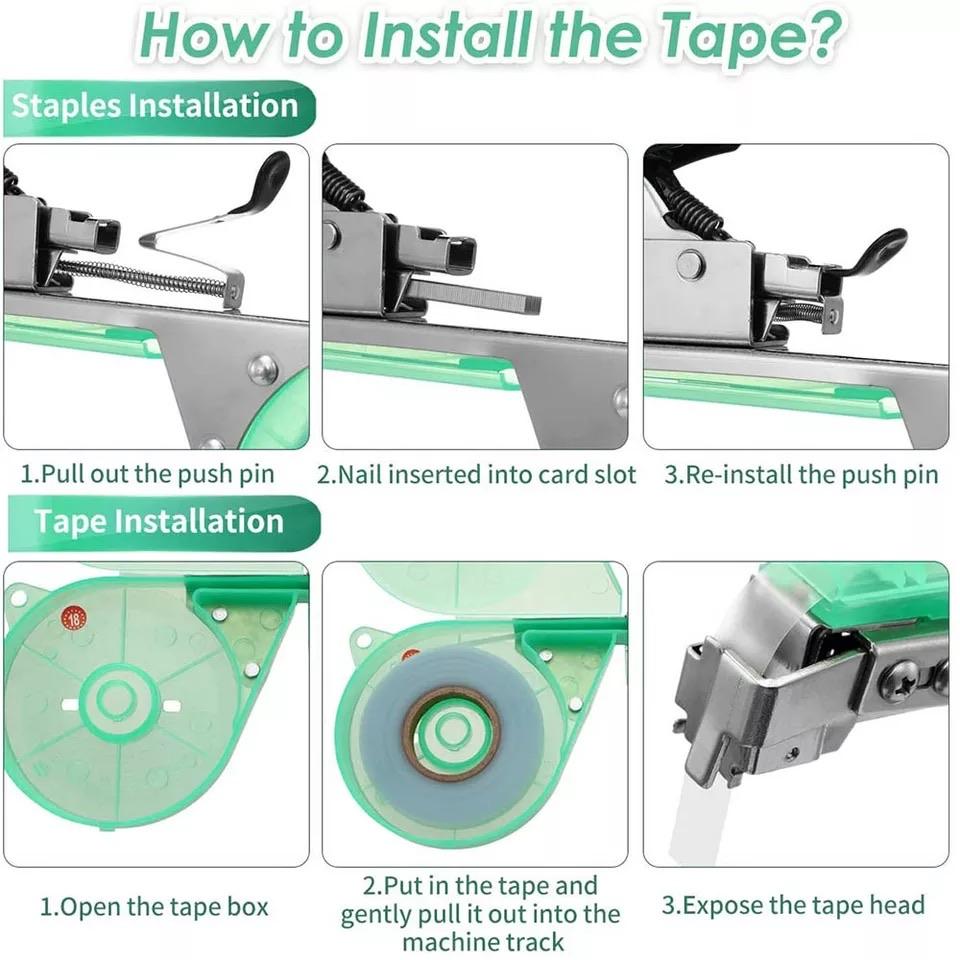 How to Install the Tape?

Staples Installation

1.Pull out the push pin

2.Nail inserted into card slot

3.Re-install the push pin

Tape Installation

18

1.Open the tape box

2.Put in the tape and gently pull it out into the machine track

3.Expose the tape head